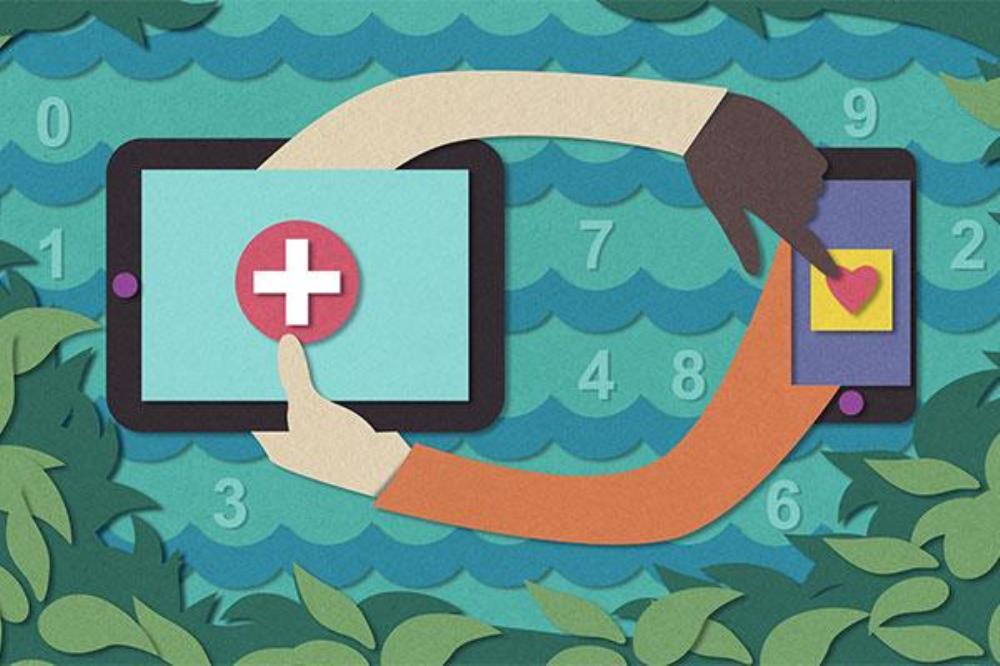 0
9
1
7
2
4
8
3
6